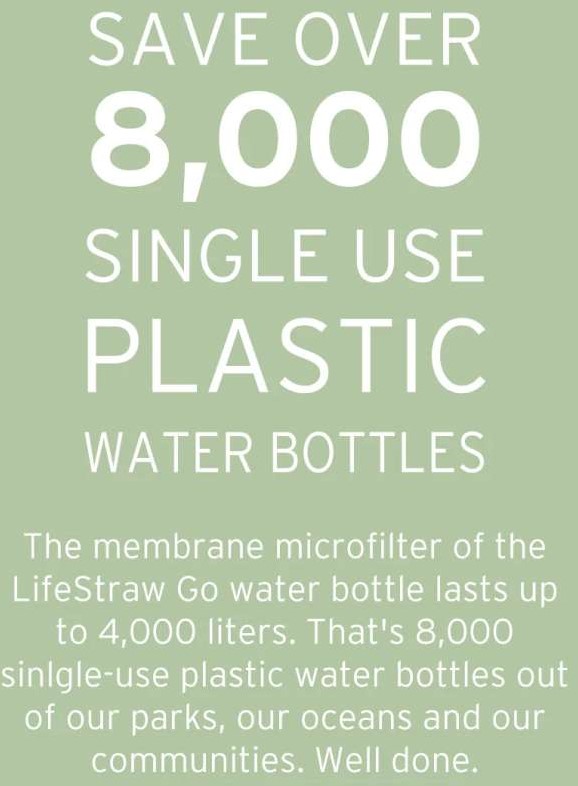 SAVE OVER
8,000
SINGLE USE
PLASTIC
WATER BOTTLES

The membrane microfilter of the LifeStraw Go water bottle lasts up to 4,000 liters. That's 8,000 sinlgle-use plastic water bottles out of our parks, our oceans and our communities. Well done.